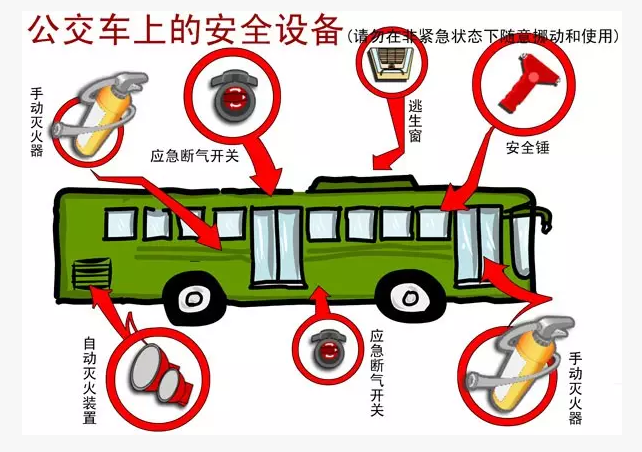 公交车上的安全设备（请勿在非紧急状态下随意挪动和使用）

手动灭火器

应急断气开关

逃生窗

安全锤

自动灭火装置

应急断气开关

手动灭火器